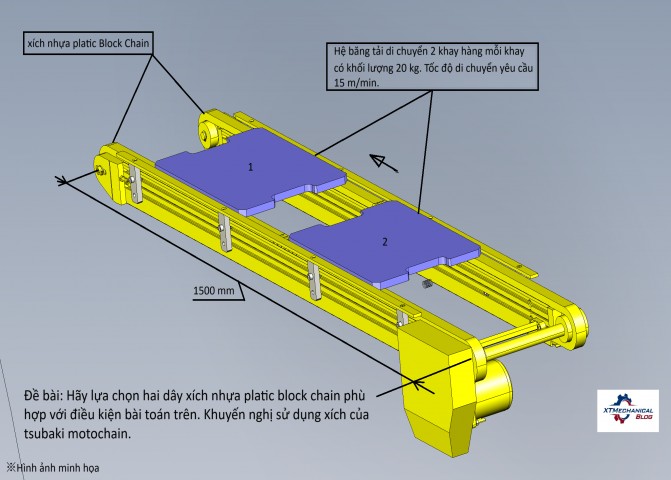 xích nhựa platic Block Chain

Hệ băng tải di chuyển 2 khay hàng mỗi khay có khối lượng 20 kg. Tốc độ di chuyển yêu cầu 15 m/min.

1

2

1500 mm

Đề bài: Hãy lựa chọn hai dây xích nhựa platic block chain phù hợp với điều kiện bài toán trên. Khuyến nghị sử dụng xích của tsubaki motochain.

XTMechanical Blog

※Hình ảnh minh họa